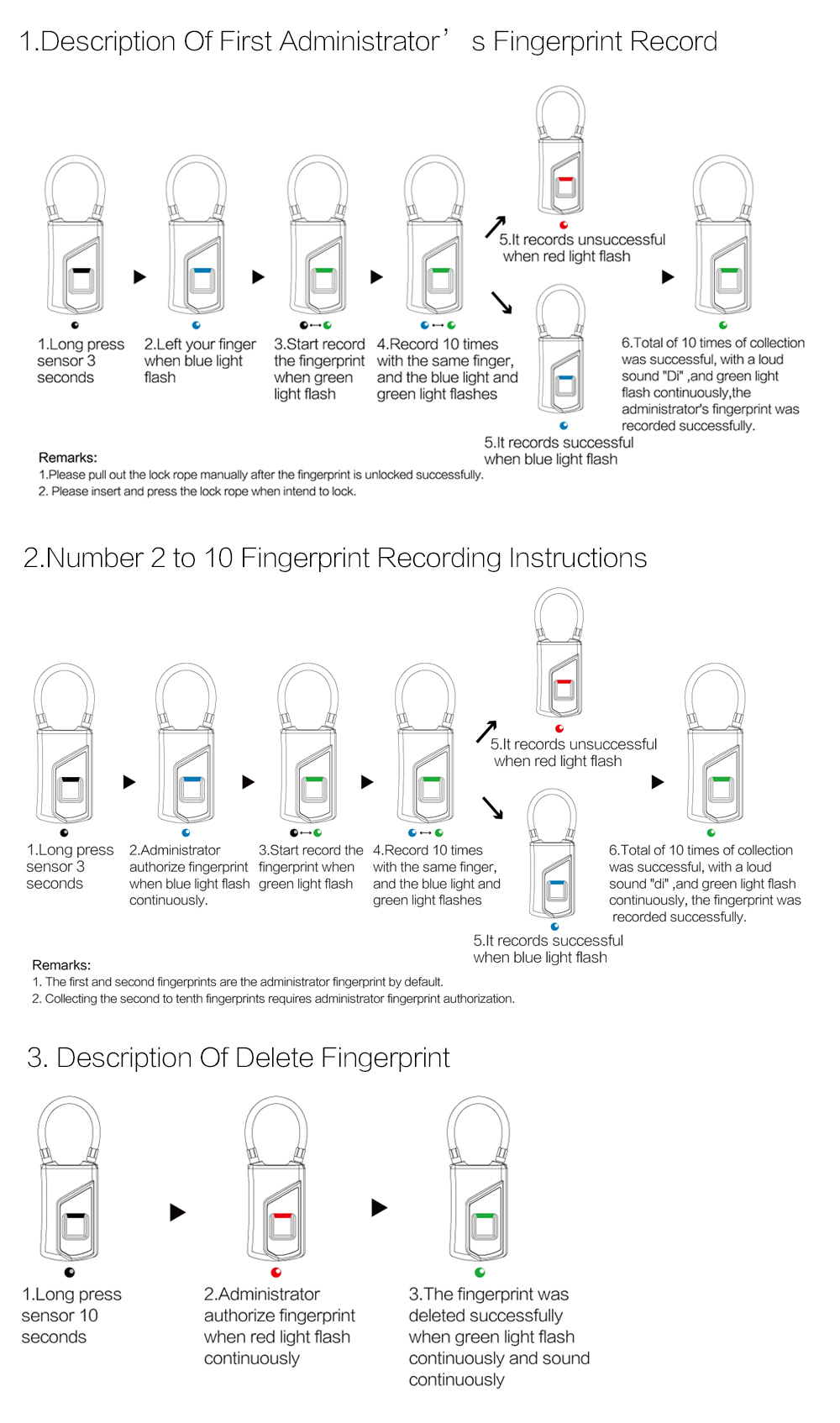 1.Description Of First Administrator’ s Fingerprint Record

1.Long press sensor 3 seconds

2.Left your finger when blue light flash

3.Start record the fingerprint when green light flash

4.Record 10 times with the same finger, and the blue light and green light flashes

5.It records unsuccessful when red light flash

5.It records successful when blue light flash

6.Total of 10 times of collection was successful, with a loud sound "Di" ,and green light flash continuously,the administrator's fingerprint was recorded successfully.

Remarks:
1.Please pull out the lock rope manually after the fingerprint is unlocked successfully.
2. Please insert and press the lock rope when intend to lock.

2.Number 2 to 10 Fingerprint Recording Instructions

1.Long press sensor 3 seconds

2.Administrator authorize fingerprint when blue light flash continuously.

3.Start record the fingerprint when green light flash

4.Record 10 times with the same finger, and the blue light and green light flashes

5.It records unsuccessful when red light flash

5.It records successful when blue light flash

6.Total of 10 times of collection was successful, with a loud sound "di" ,and green light flash continuously, the fingerprint was recorded successfully.

Remarks:
1. The first and second fingerprints are the administrator fingerprint by default.
2. Collecting the second to tenth fingerprints requires administrator fingerprint authorization.

3. Description Of Delete Fingerprint

1.Long press sensor 10 seconds

2.Administrator authorize fingerprint when red light flash continuously

3.The fingerprint was deleted successfully when green light flash continuously and sound continuously